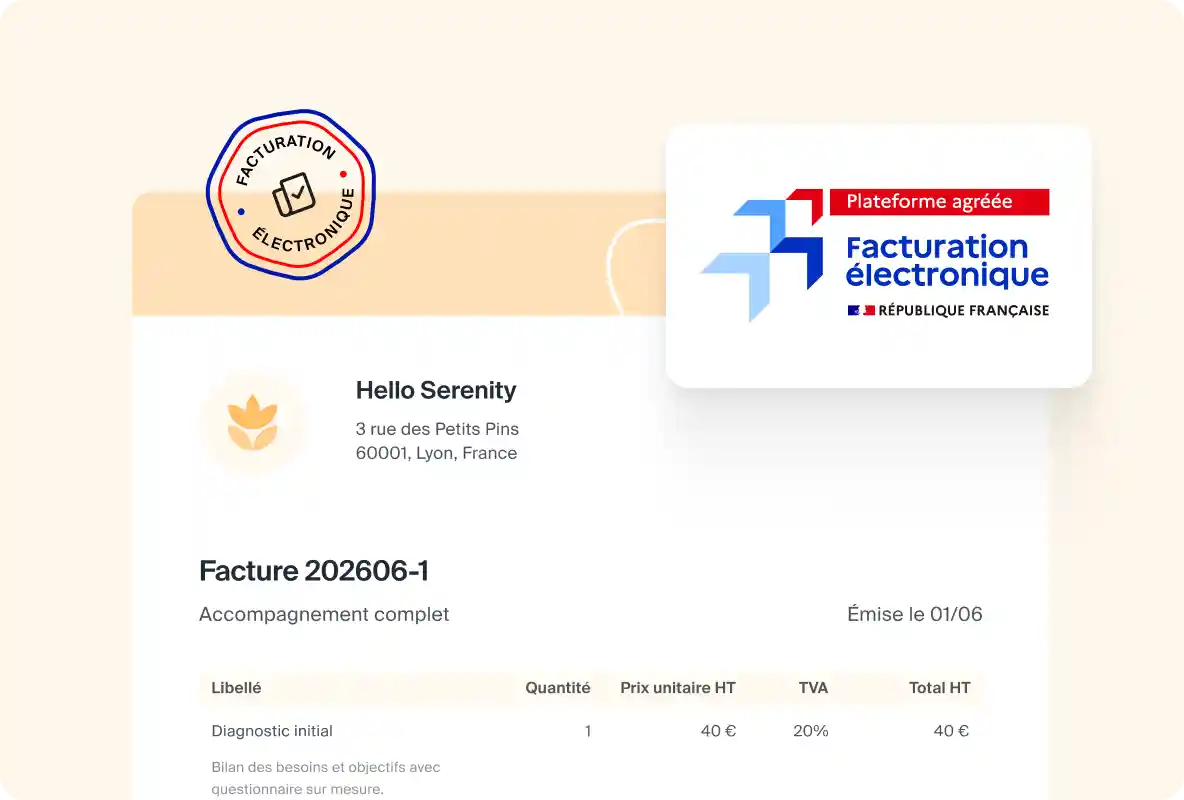 FACTURATION
ÉLECTRONIQUE

Plateforme agréée
Facturation électronique
RÉPUBLIQUE FRANÇAISE

Hello Serenity
3 rue des Petits Pins
60001, Lyon, France

Facture 202606-1

Accompagnement complet

Émise le 01/06

| Libellé | Quantité | Prix unitaire HT | TVA | Total HT |
|---|---|---|---|---|
| Diagnostic initial | 1 | 40 € | 20% | 40 € |
| Bilan des besoins et objectifs avec questionnaire sur mesure. | | | | |