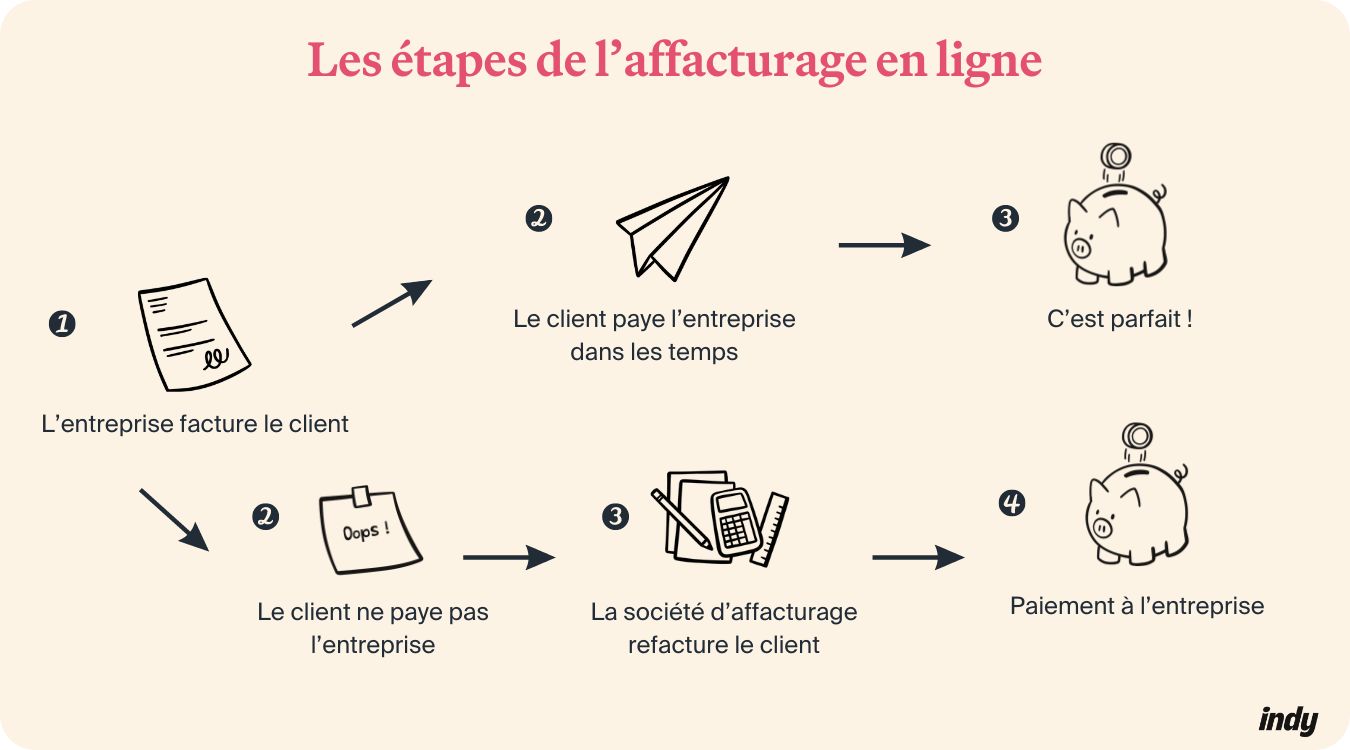 Les étapes de l’affacturage en ligne

1

L’entreprise facture le client

2

Le client paye l’entreprise dans les temps

3

C’est parfait !

2

Oops !

Le client ne paye pas l’entreprise

3

La société d’affacturage refacture le client

4

Paiement à l’entreprise

indy